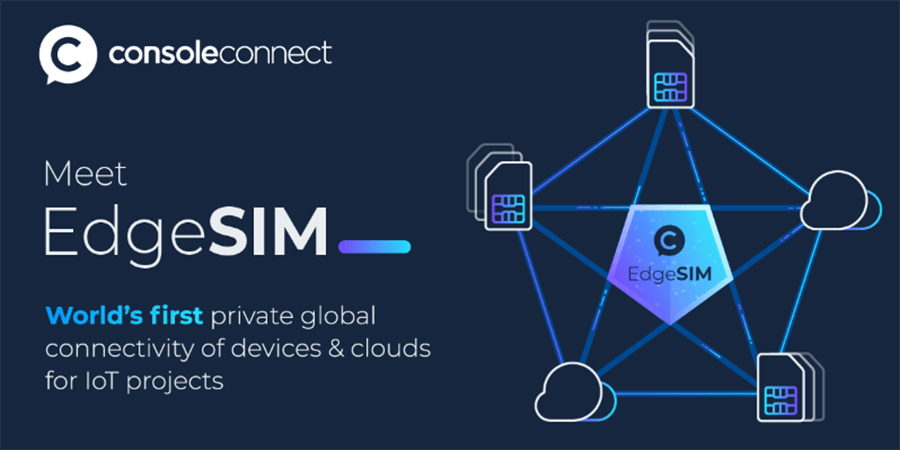 consoleconnect

Meet
EdgeSIM

World's first private global connectivity of devices & clouds for IoT projects

EdgeSIM